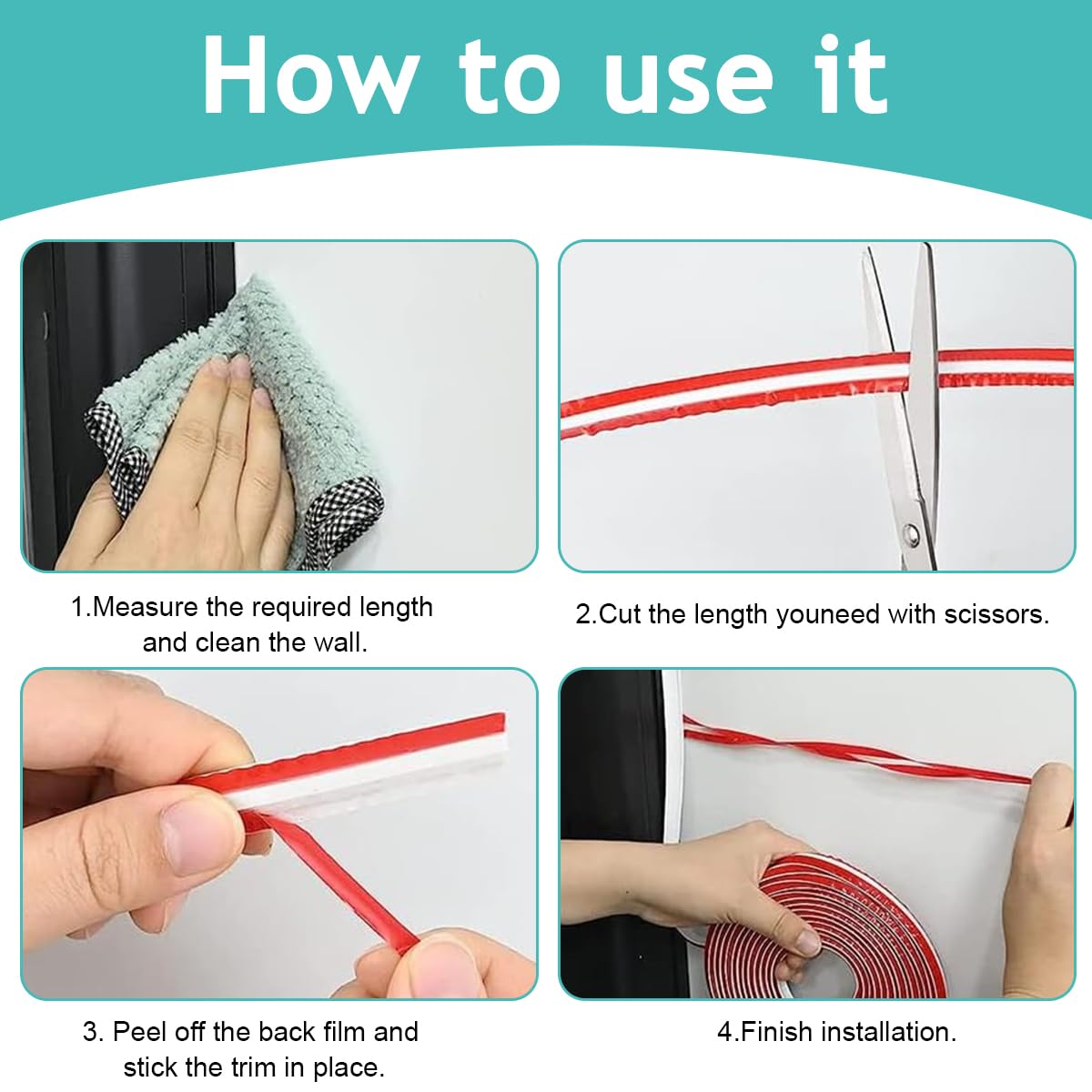 How to use it

1.Measure the required length and clean the wall.

2.Cut the length youneed with scissors.

3. Peel off the back film and stick the trim in place.

4.Finish installation.